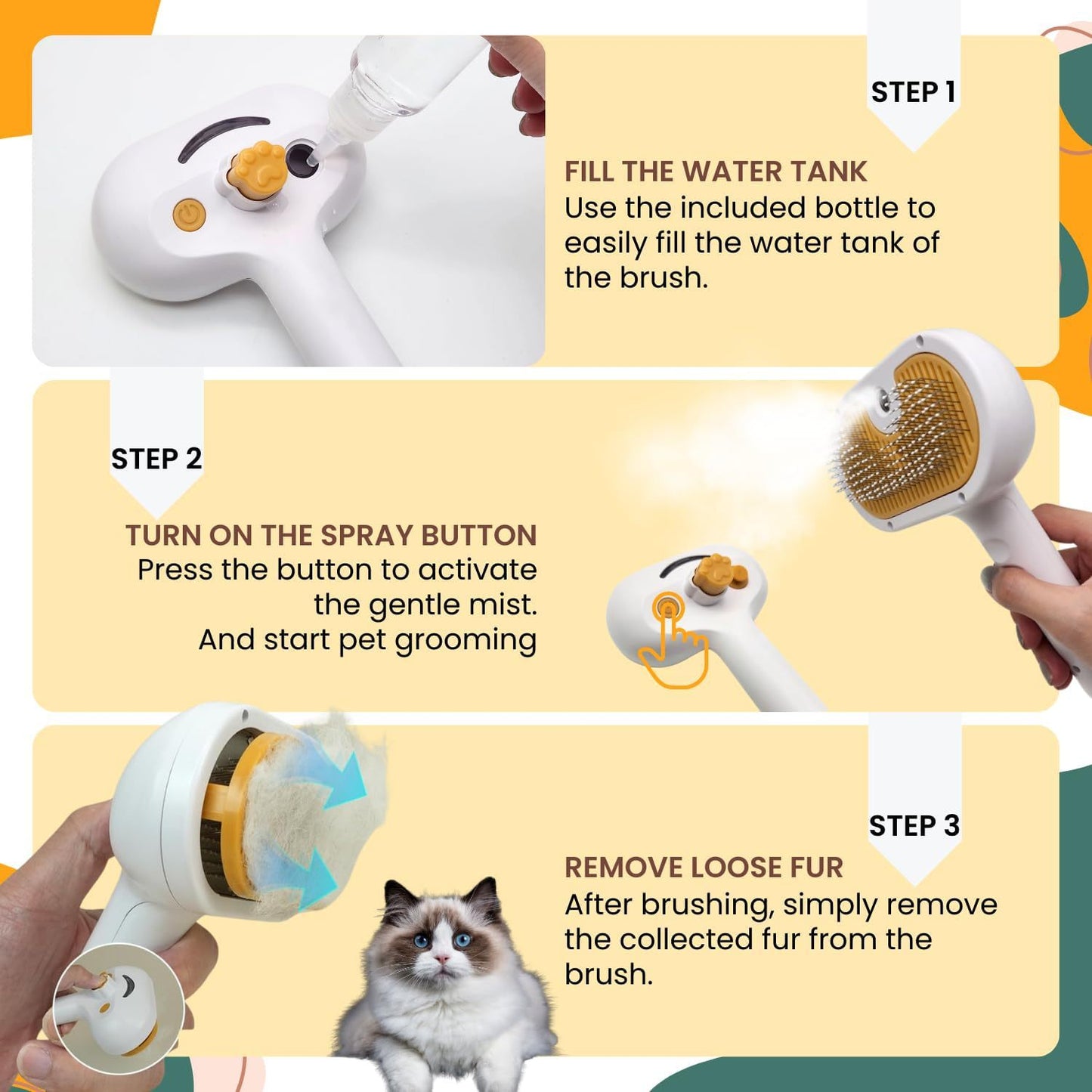 STEP 1

FILL THE WATER TANK
Use the included bottle to easily fill the water tank of the brush.

STEP 2

TURN ON THE SPRAY BUTTON
Press the button to activate the gentle mist.
And start pet grooming

STEP 3

REMOVE LOOSE FUR
After brushing, simply remove the collected fur from the brush.